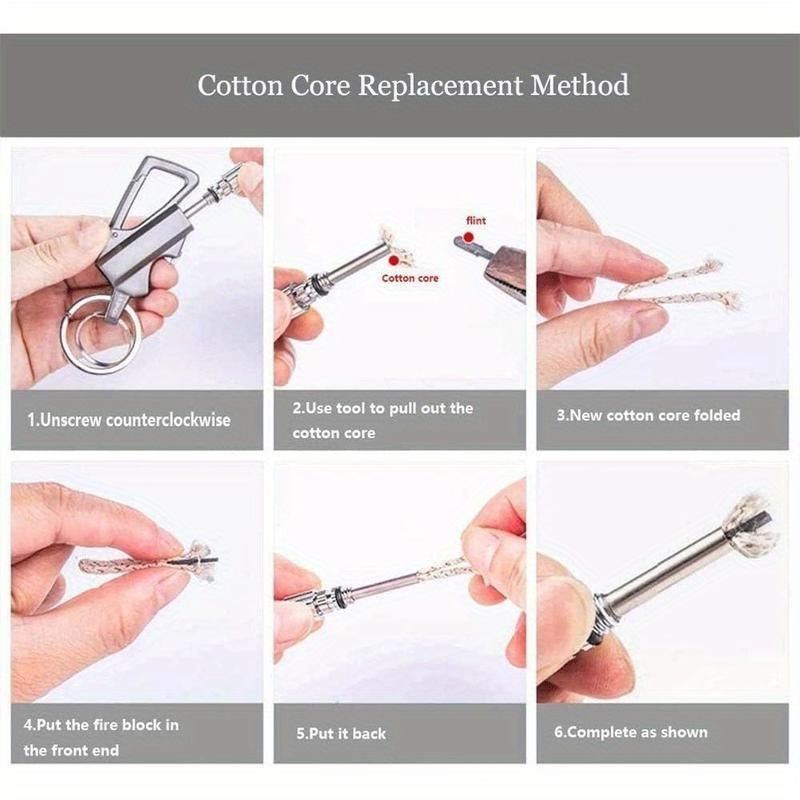 Cotton Core Replacement Method

1.Unscrew counterclockwise

flint

Cotton core

2.Use tool to pull out the cotton core

3.New cotton core folded

4.Put the fire block in the front end

5.Put it back

6.Complete as shown