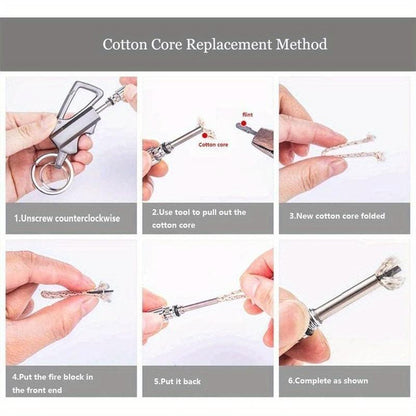 Cotton Core Replacement Method

1.Unscrew counterclockwise

flint

Cotton core

2.Use tool to pull out the cotton core

3.New cotton core folded

4.Put the fire block in the front end

5.Put it back

6.Complete as shown