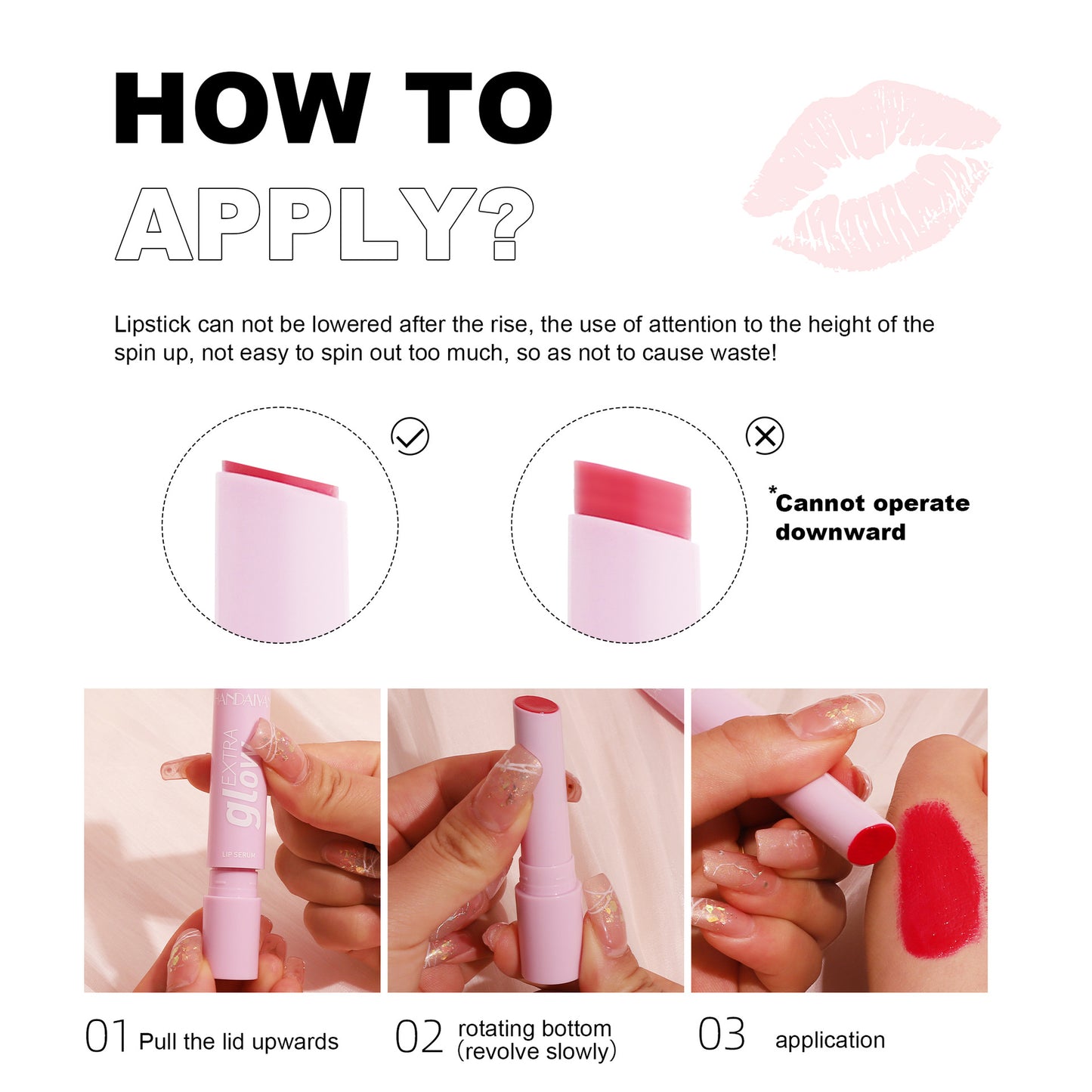 HOW TO APPLY?

Lipstick can not be lowered after the rise, the use of attention to the height of the spin up, not easy to spin out too much, so as not to cause waste!

*Cannot operate downward

HANDAIYAN
EXTRA
glow
LIP SERUM

01 Pull the lid upwards

02 rotating bottom (revolve slowly)

03 application