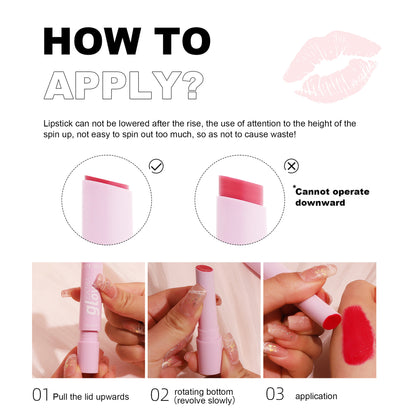 HOW TO
APPLY?

Lipstick can not be lowered after the rise, the use of attention to the height of the spin up, not easy to spin out too much, so as not to cause waste!

*Cannot operate downward

glow

01 Pull the lid upwards

02 rotating bottom (revolve slowly)

03 application