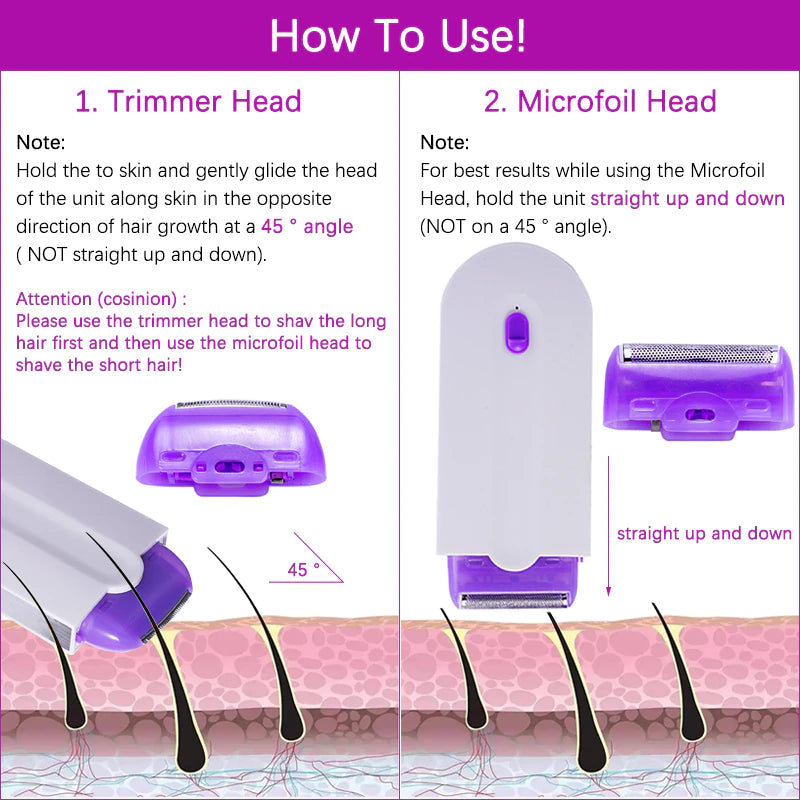 How To Use!

1. Trimmer Head

Note:
Hold the to skin and gently glide the head of the unit along skin in the opposite direction of hair growth at a 45 ° angle ( NOT straight up and down).

Attention (cosinion) :
Please use the trimmer head to shav the long hair first and then use the microfoil head to shave the short hair!

45 °

2. Microfoil Head

Note:
For best results while using the Microfoil Head, hold the unit straight up and down (NOT on a 45 ° angle).

straight up and down