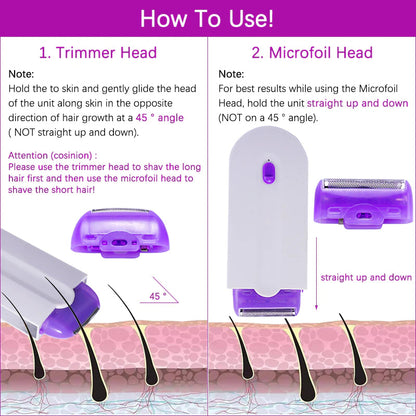 How To Use!

1. Trimmer Head

Note:
Hold the to skin and gently glide the head of the unit along skin in the opposite direction of hair growth at a 45 ° angle ( NOT straight up and down).

Attention (cosinion) :
Please use the trimmer head to shav the long hair first and then use the microfoil head to shave the short hair!

45 °

2. Microfoil Head

Note:
For best results while using the Microfoil Head, hold the unit straight up and down (NOT on a 45 ° angle).

straight up and down