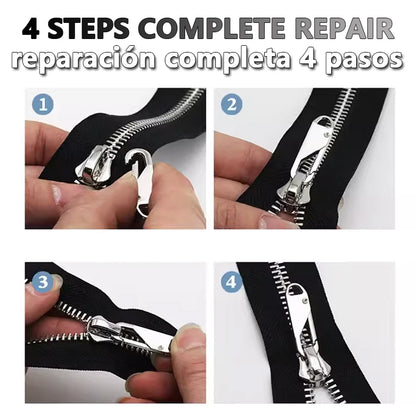 4 STEPS COMPLETE REPAIR
reparación completa 4 pasos

1

2

3

4