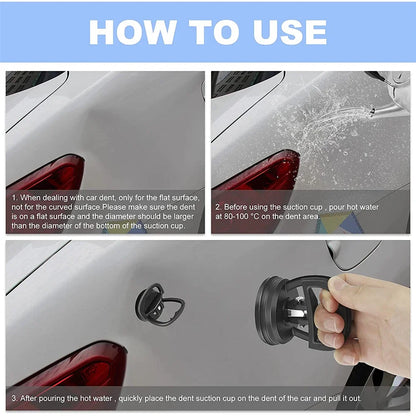 HOW TO USE

1. When dealing with car dent, only for the flat surface, not for the curved surface.Please make sure the dent is on a flat surface and the diameter should be larger than the diameter of the bottom of the suction cup.

2. Before using the suction cup , pour hot water at 80-100 °C on the dent area.

3. After pouring the hot water , quickly place the dent suction cup on the dent of the car and pull it out.