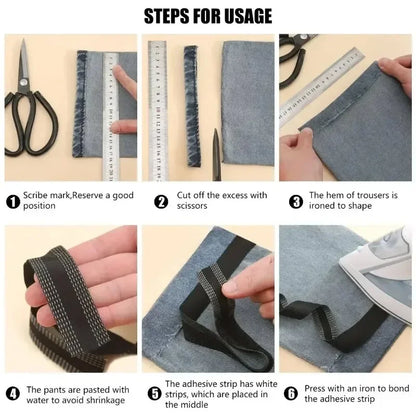 STEPS FOR USAGE

1 Scribe mark,Reserve a good position

2 Cut off the excess with scissors

3 The hem of trousers is ironed to shape

4 The pants are pasted with water to avoid shrinkage

5 The adhesive strip has white strips, which are placed in the middle

6 Press with an iron to bond the adhesive strip