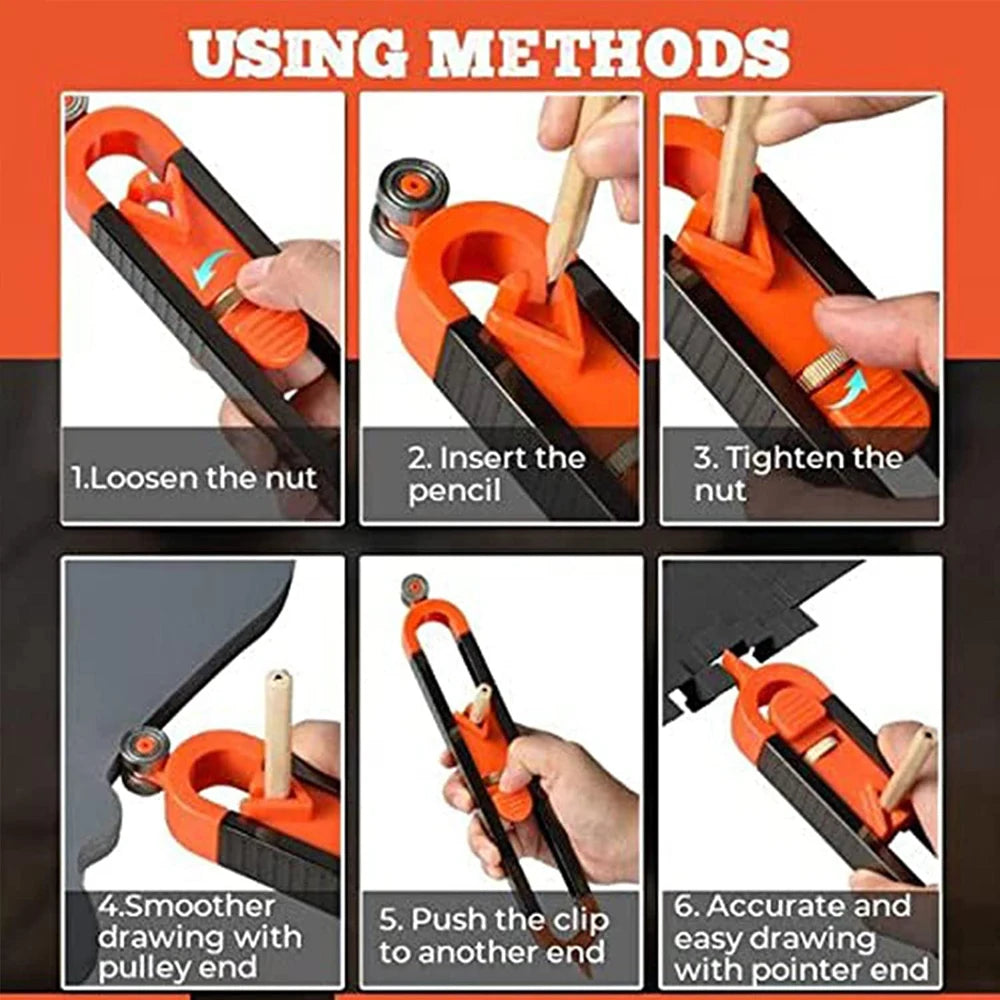 USING METHODS

1.Loosen the nut

2. Insert the pencil

3. Tighten the nut

4.Smoother drawing with pulley end

5. Push the clip to another end

6. Accurate and easy drawing with pointer end